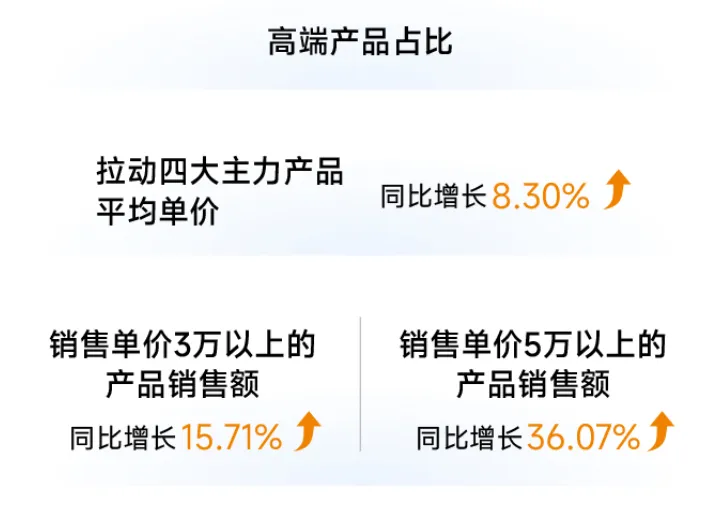 高端产品占比

拉动四大主力产品平均单价

同比增长 8.30%

销售单价3万以上的产品销售额

同比增长 15.71%

销售单价5万以上的产品销售额

同比增长 36.07%